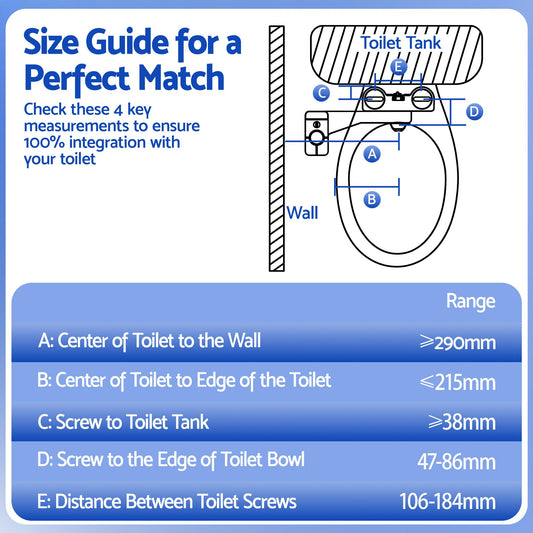 Size Guide for a Perfect Match

Check these 4 key measurements to ensure 100% integration with your toilet

Toilet Tank

E

C

D

A

B

Wall

| | Range |
|---|---|
| A: Center of Toilet to the Wall | ⩾290mm |
| B: Center of Toilet to Edge of the Toilet | ⩽215mm |
| C: Screw to Toilet Tank | ⩾38mm |
| D: Screw to the Edge of Toilet Bowl | 47-86mm |
| E: Distance Between Toilet Screws | 106-184mm |