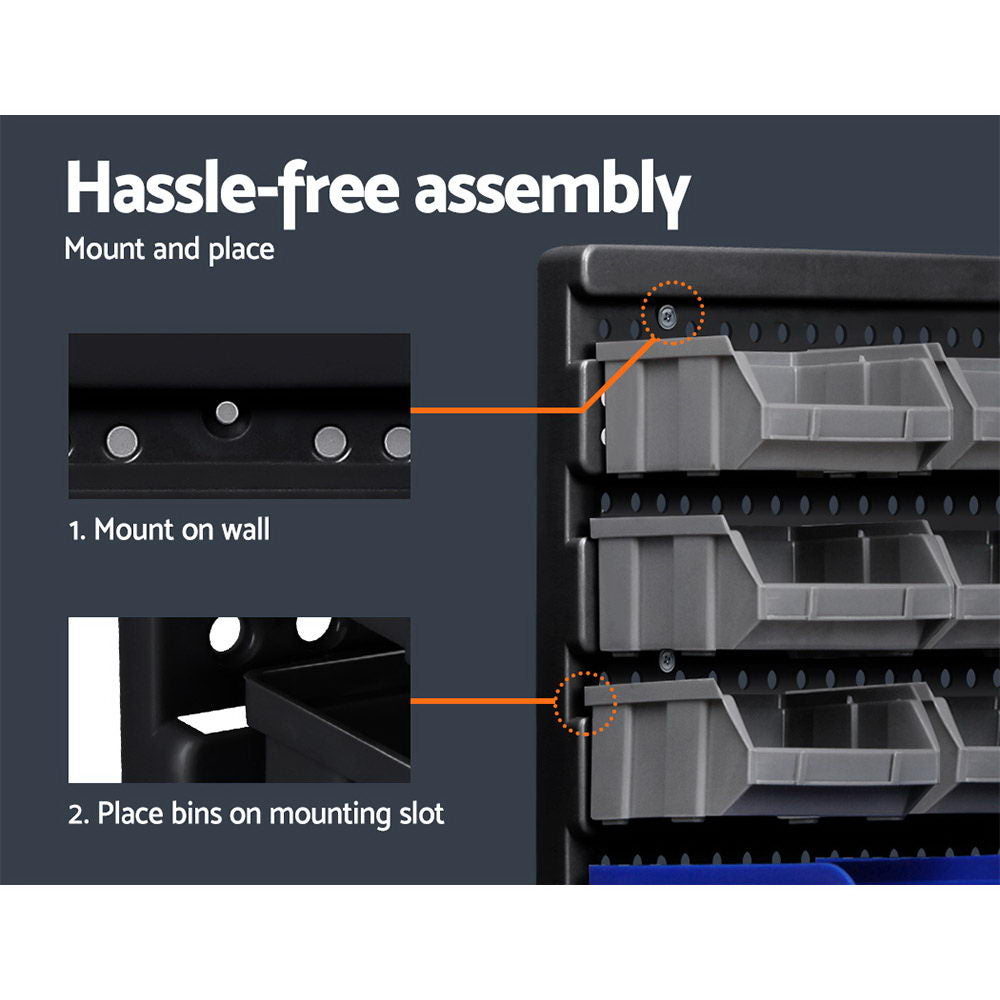 Hassle-free assembly
Mount and place

1. Mount on wall

2. Place bins on mounting slot