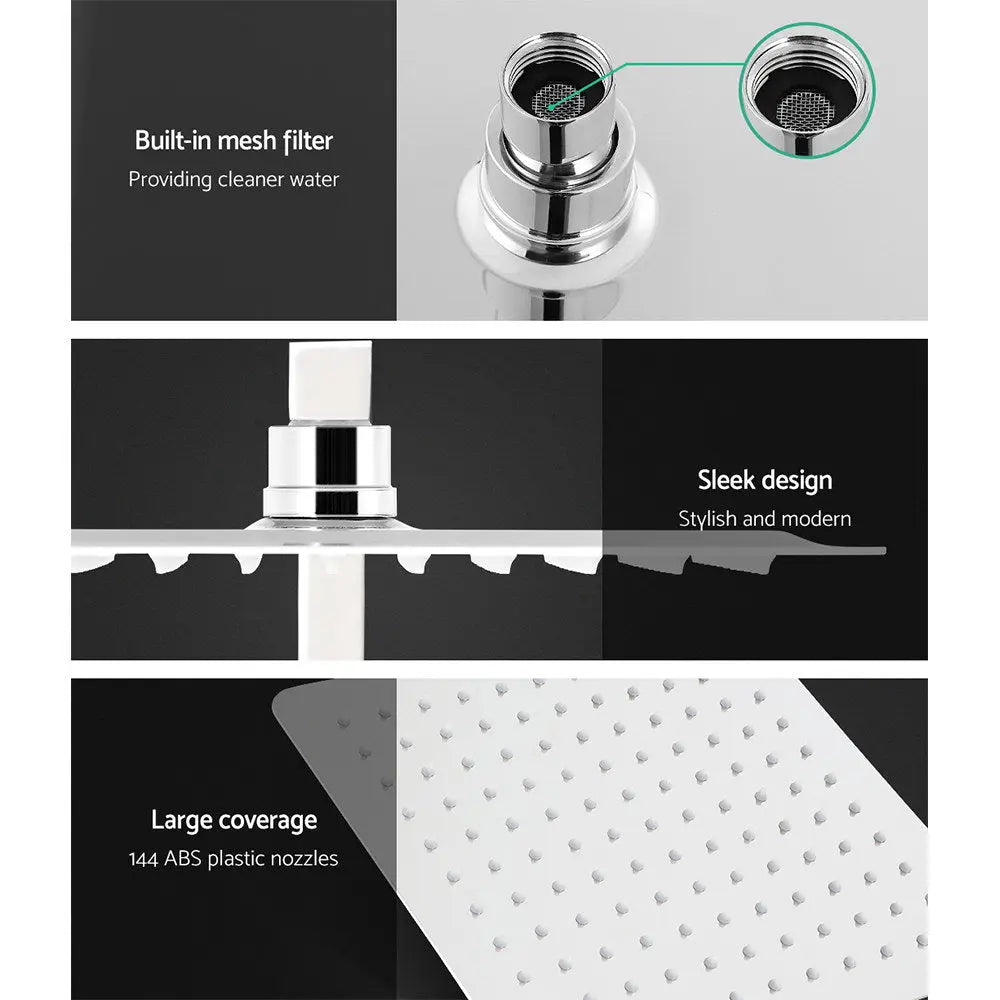 Built-in mesh filter
Providing cleaner water

Sleek design
Stylish and modern

Large coverage
144 ABS plastic nozzles