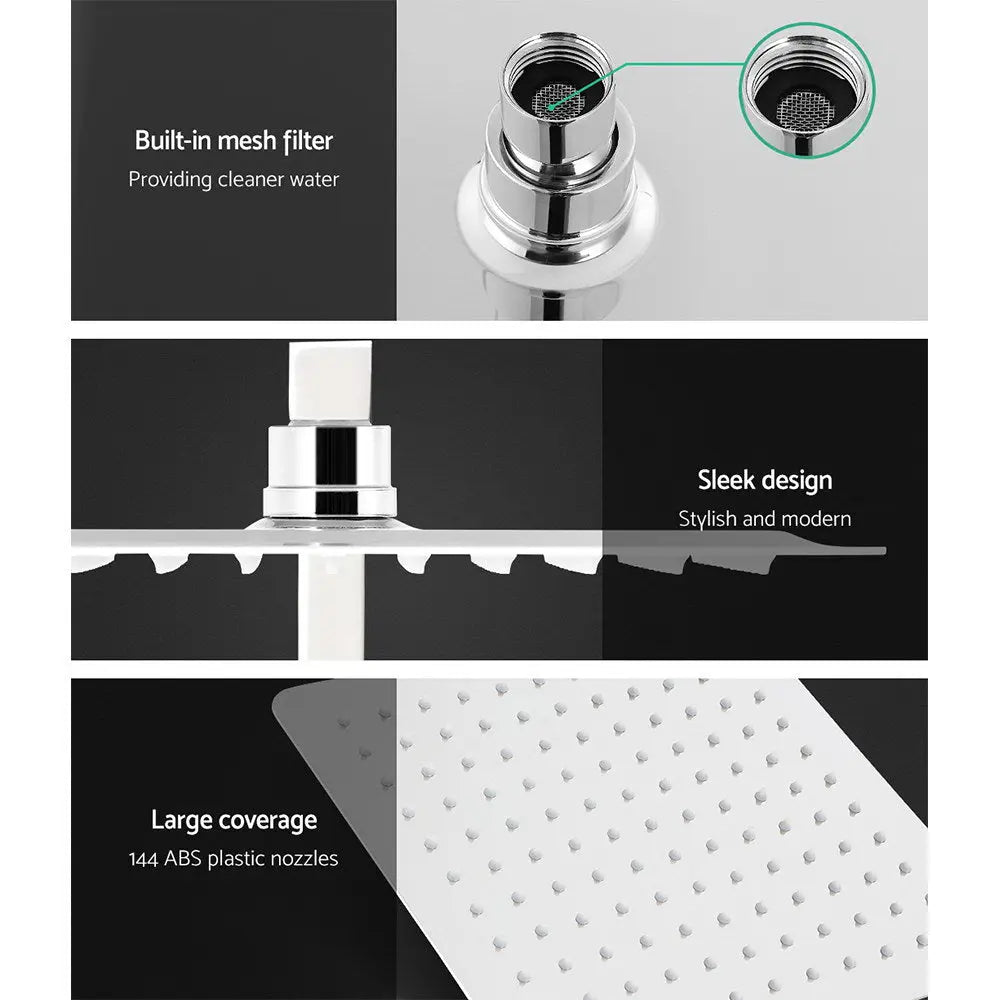 Built-in mesh filter
Providing cleaner water

Sleek design
Stylish and modern

Large coverage
144 ABS plastic nozzles