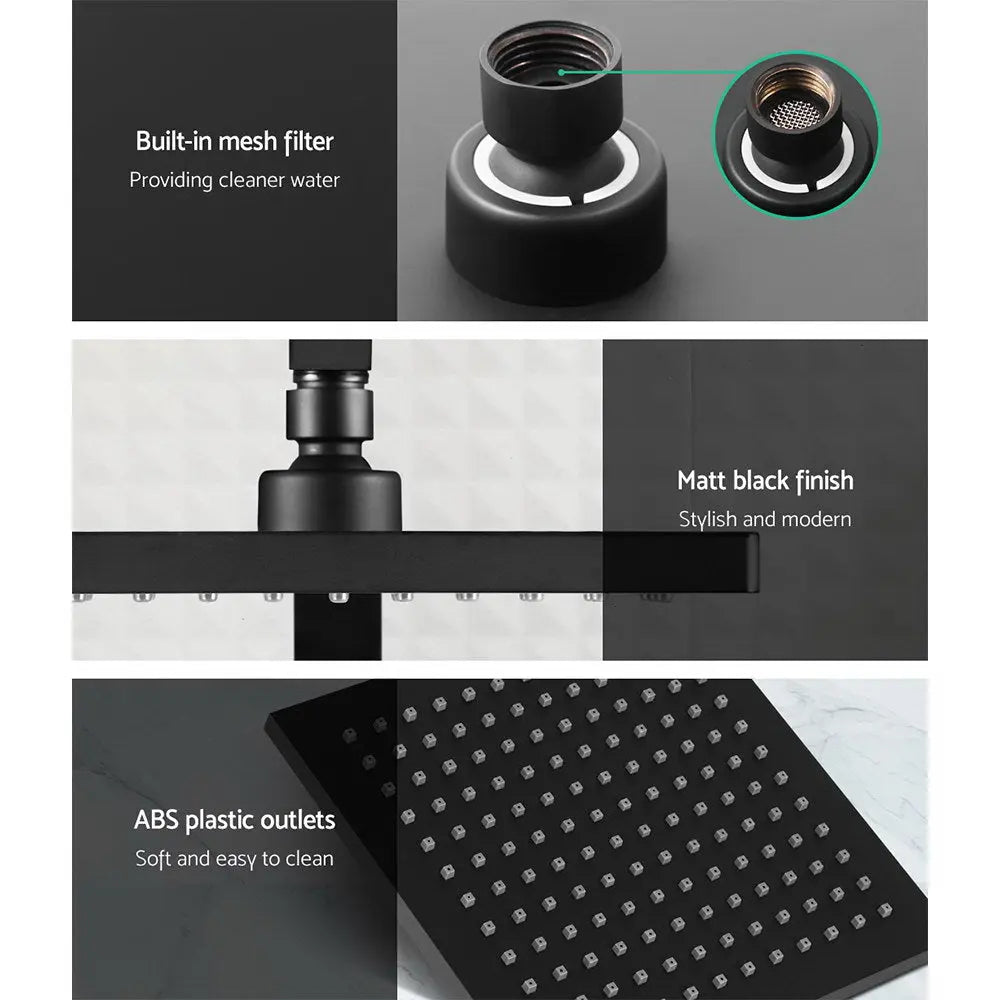 Built-in mesh filter
Providing cleaner water

Matt black finish
Stylish and modern

ABS plastic outlets
Soft and easy to clean