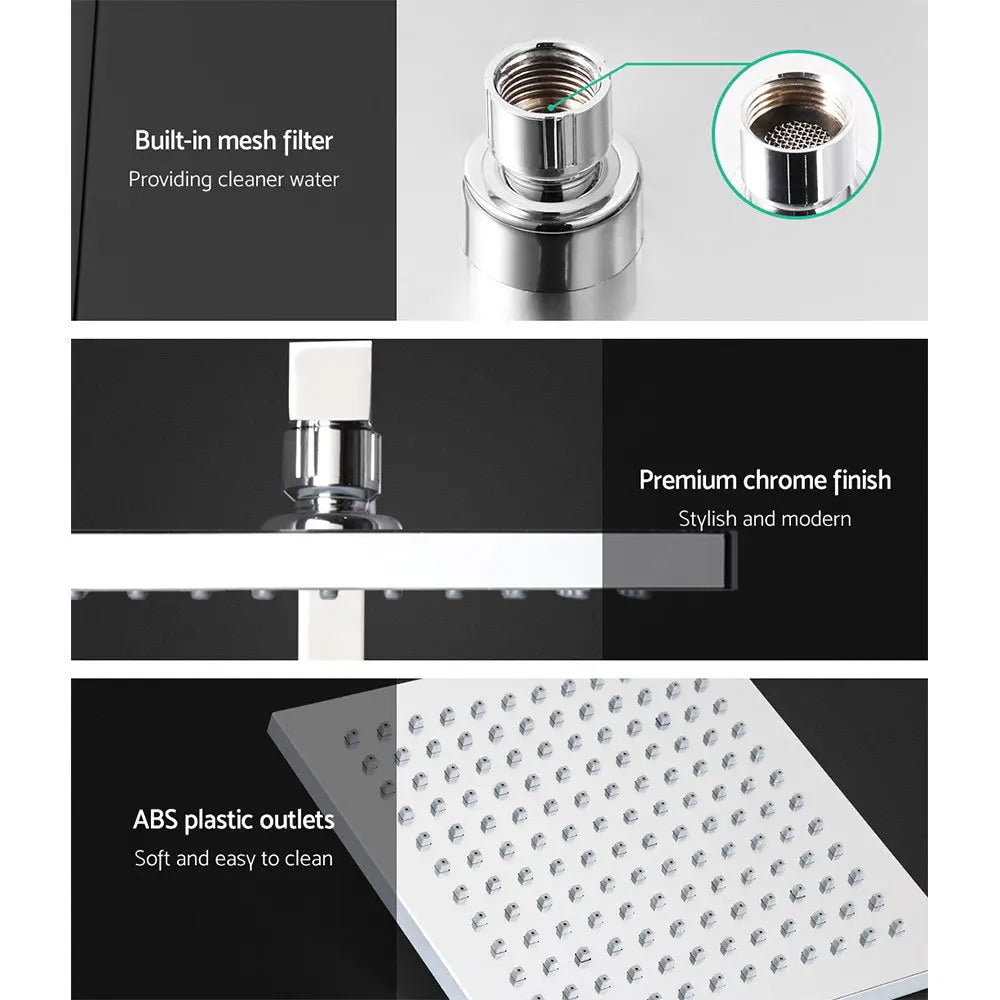 Built-in mesh filter
Providing cleaner water

Premium chrome finish
Stylish and modern

ABS plastic outlets
Soft and easy to clean