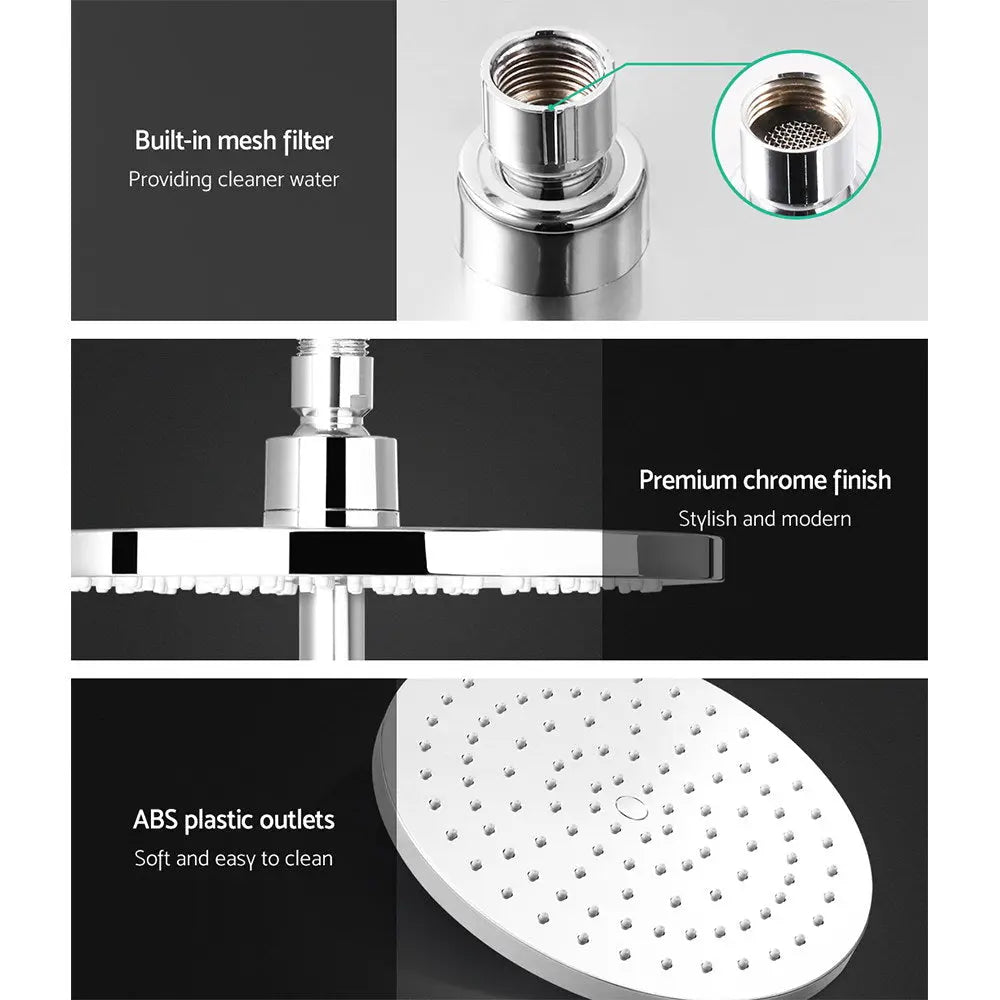 Built-in mesh filter
Providing cleaner water

Premium chrome finish
Stylish and modern

ABS plastic outlets
Soft and easy to clean