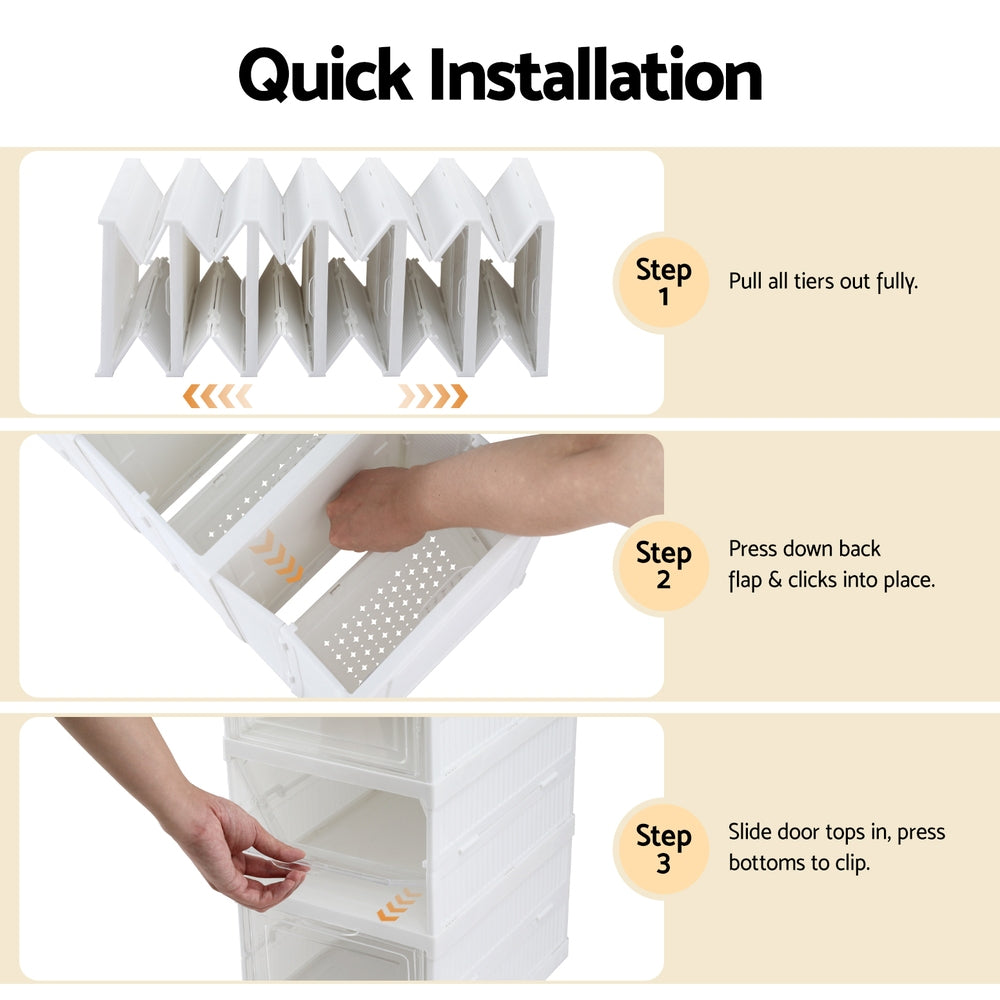 Quick Installation

Step 1

Pull all tiers out fully.

Step 2

Press down back flap & clicks into place.

Step 3

Slide door tops in, press bottoms to clip.