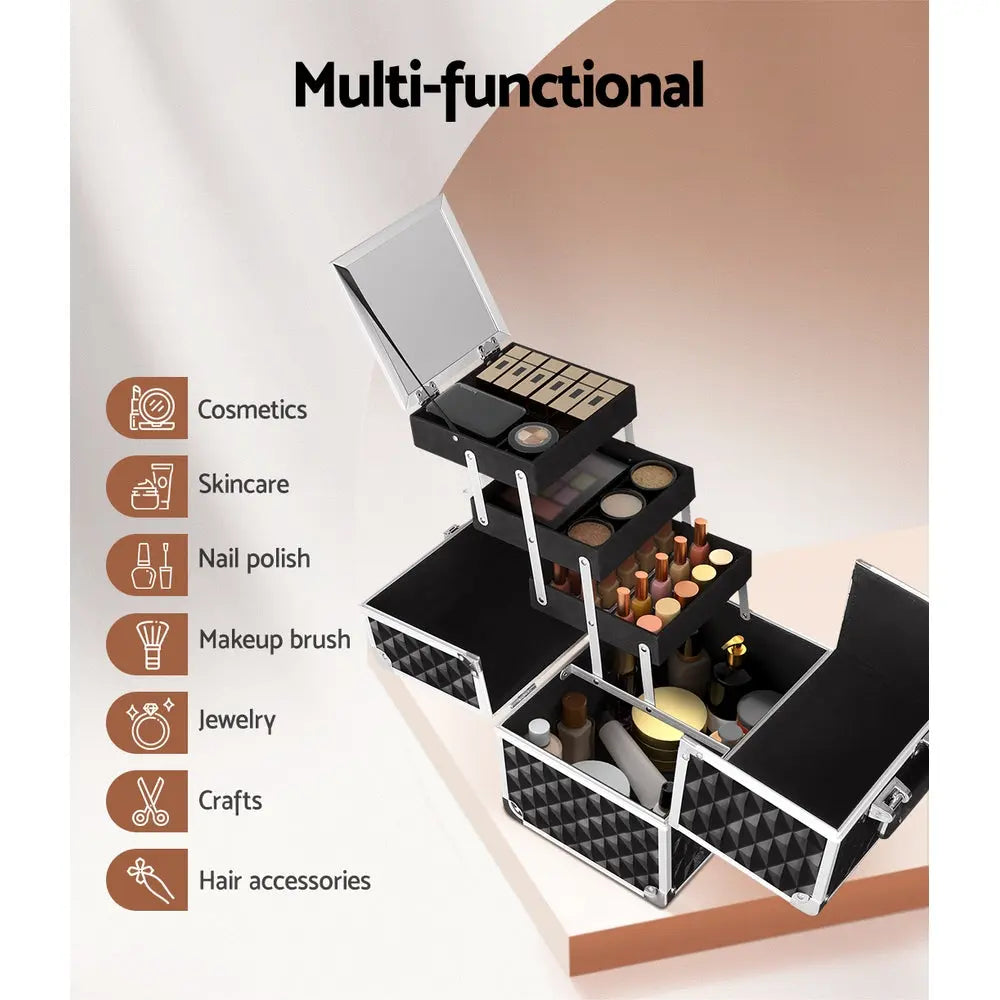 Multi-functional

Cosmetics

Skincare

Nail polish

Makeup brush

Jewelry

Crafts

Hair accessories