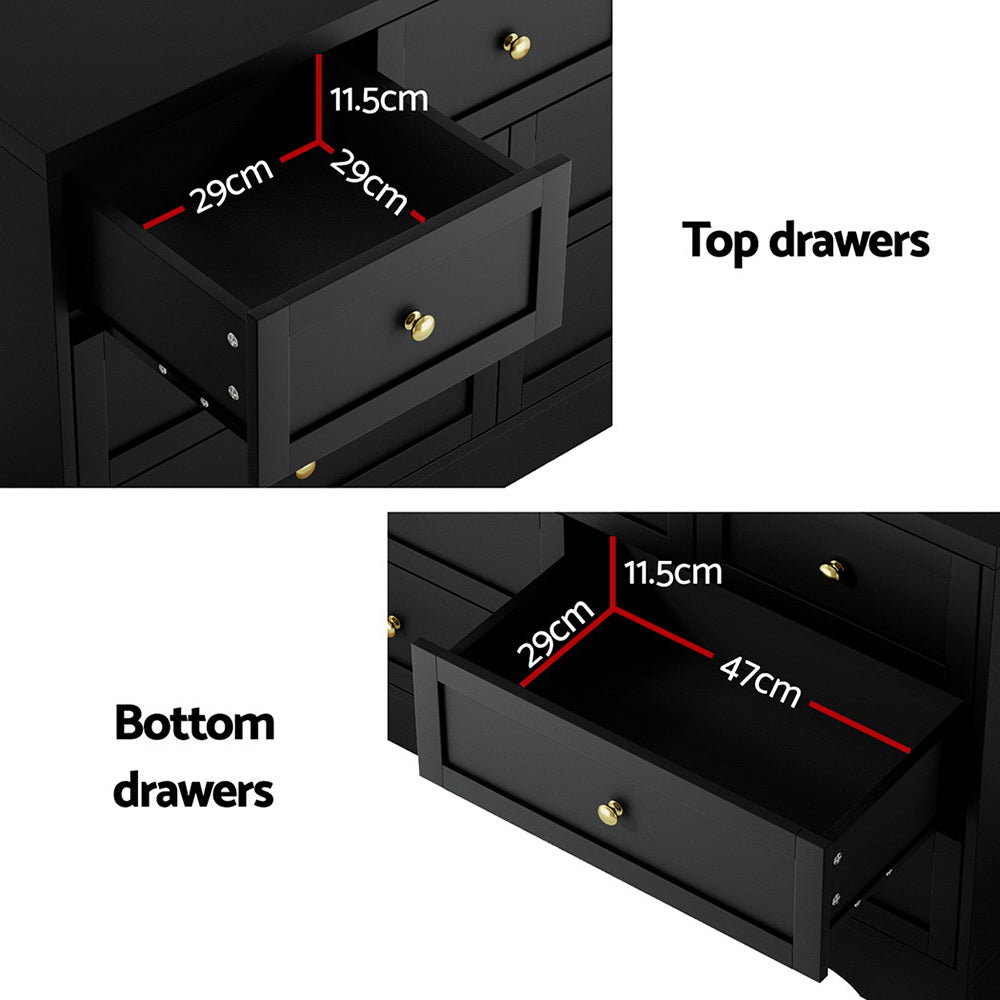 11.5cm
29cm
29cm

Top drawers

11.5cm
29cm
47cm

Bottom drawers