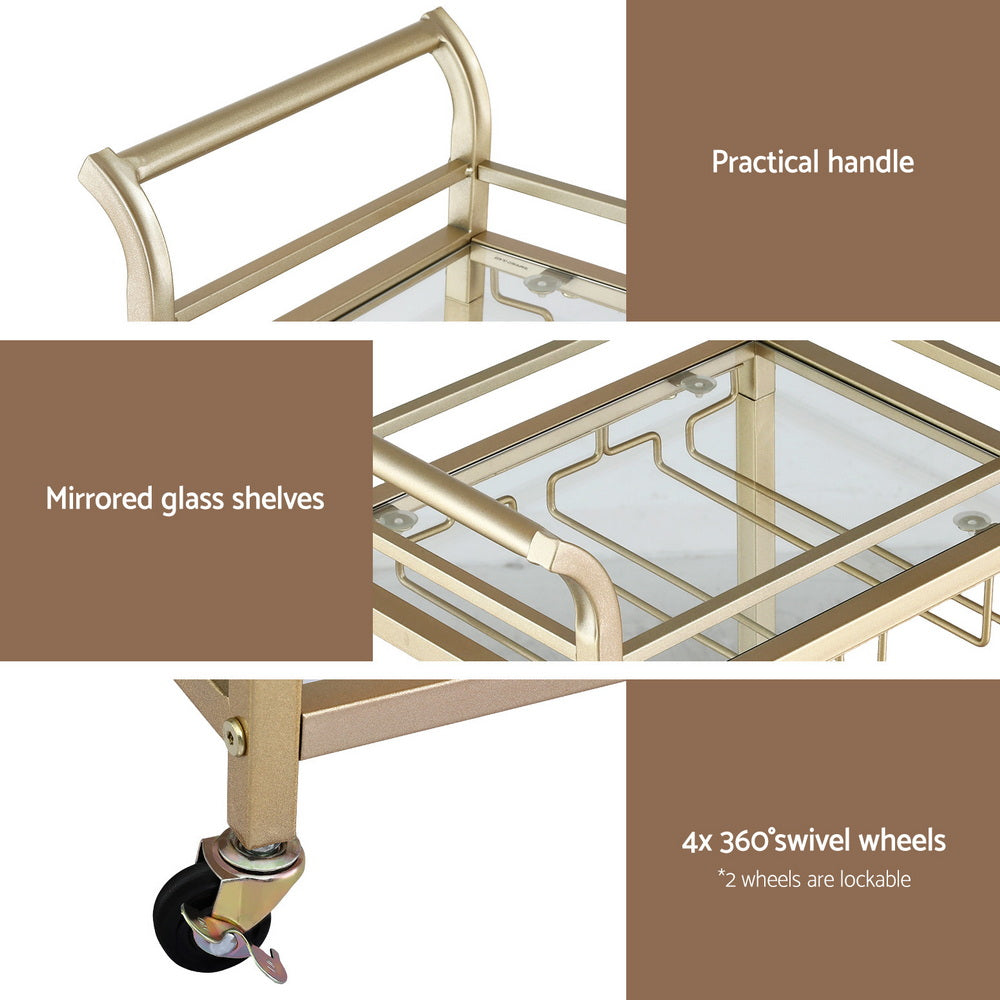 Practical handle

Mirrored glass shelves

4x 360°swivel wheels
*2 wheels are lockable