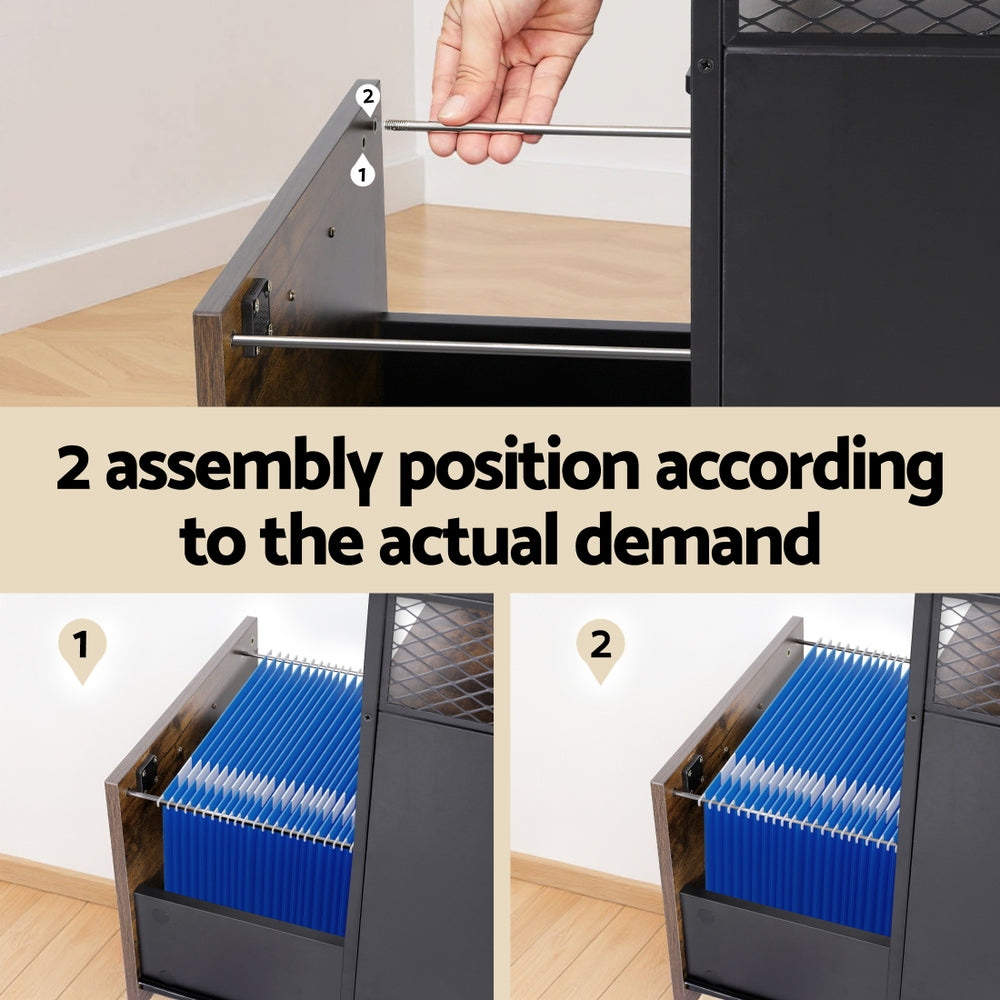 2
1
2 assembly position according to the actual demand
1
2