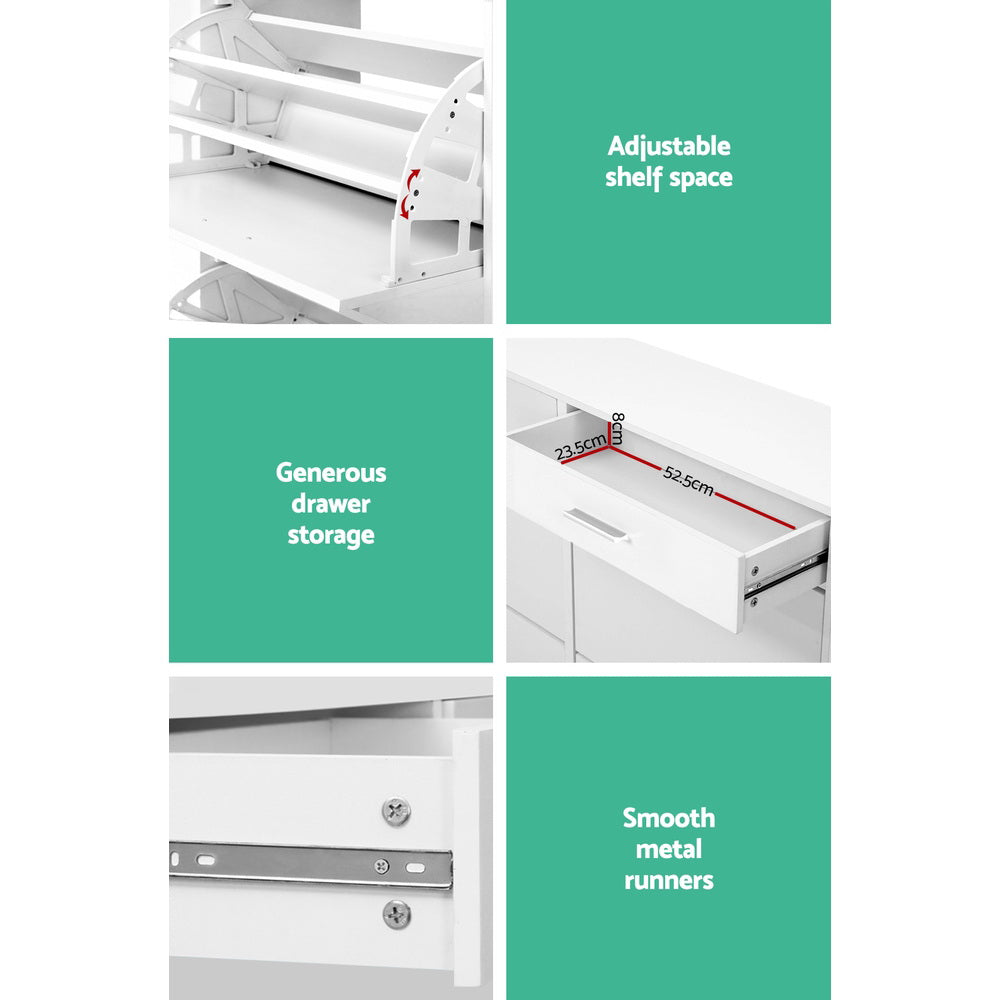 Adjustable shelf space

Generous drawer storage

8cm
23.5cm
52.5cm

Smooth metal runners