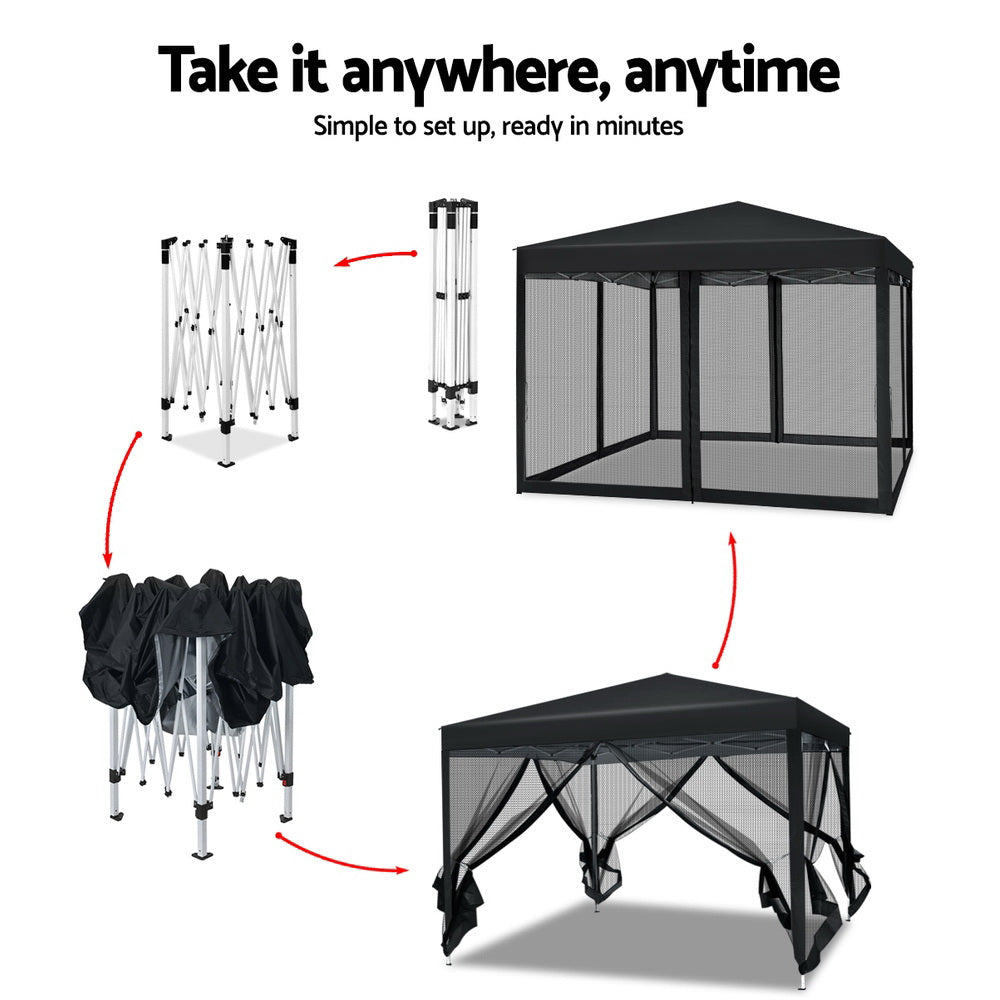 Take it anywhere, anytime
Simple to set up, ready in minutes