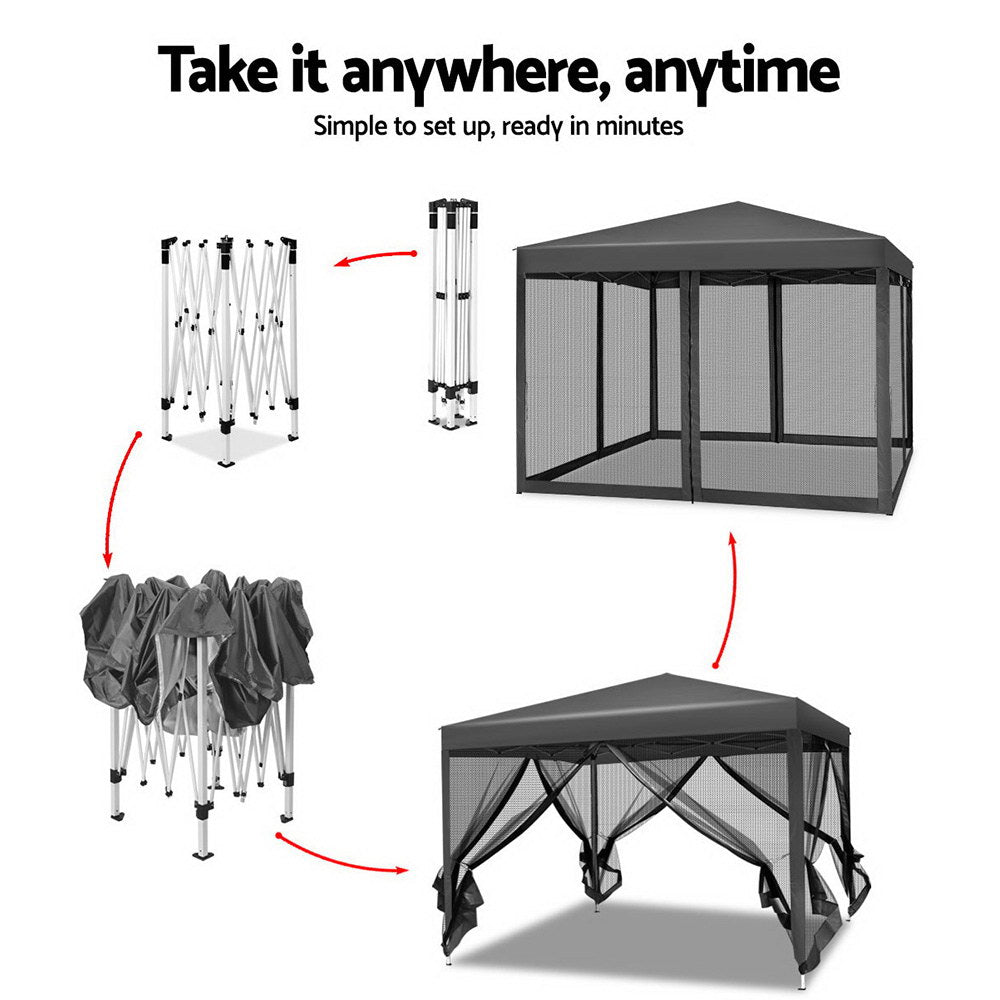 Take it anywhere, anytime

Simple to set up, ready in minutes