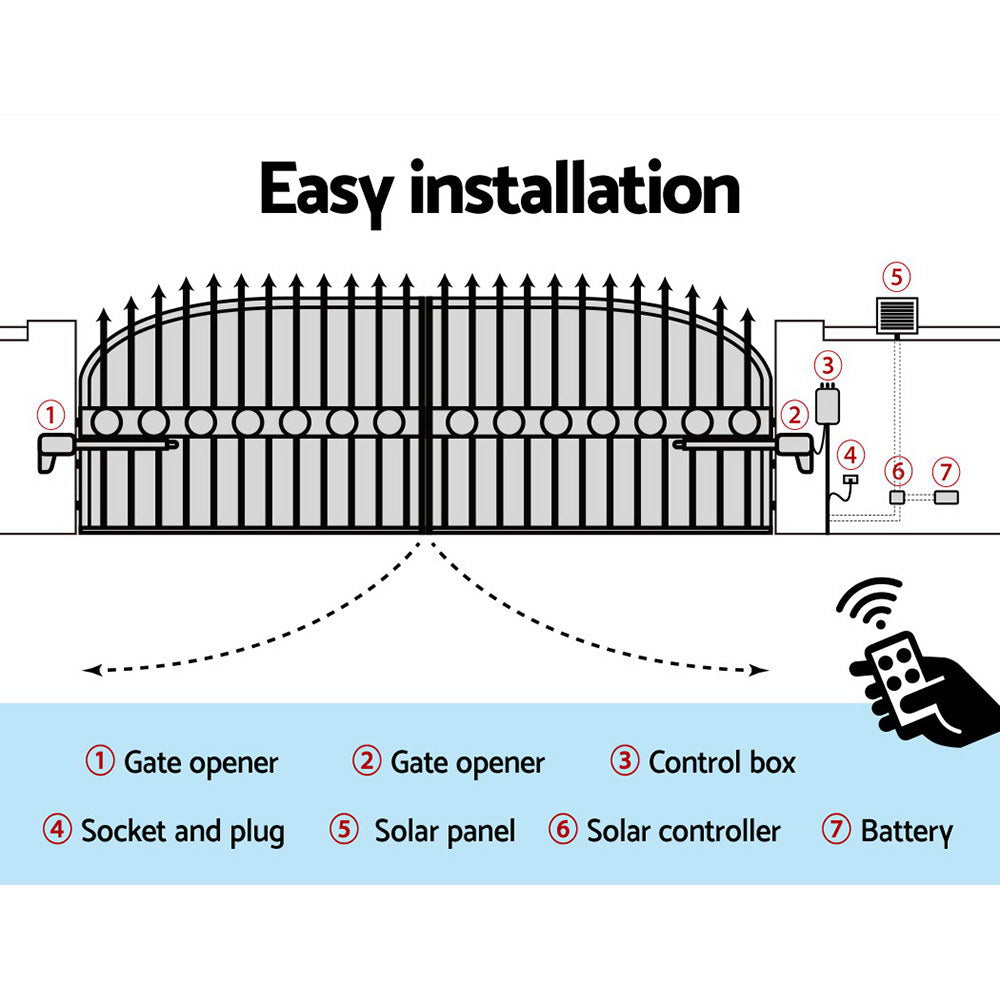 Easy installation

⑤

③

①

②

④

⑥

⑦

① Gate opener
② Gate opener
③ Control box

④ Socket and plug
⑤ Solar panel
⑥ Solar controller
⑦ Battery