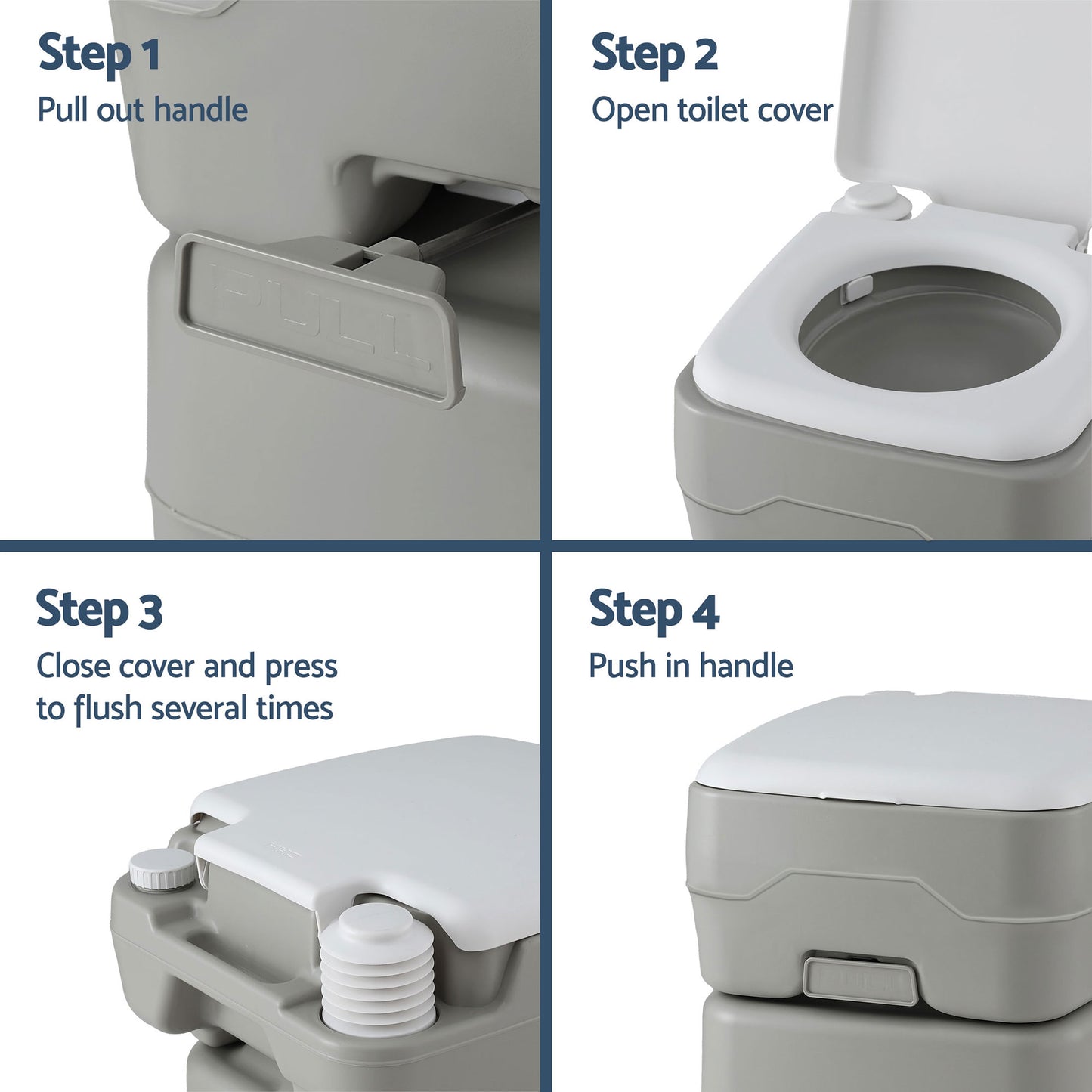 Step 1
Pull out handle

PULL

Step 2
Open toilet cover

Step 3
Close cover and press to flush several times

Step 4
Push in handle

PULL