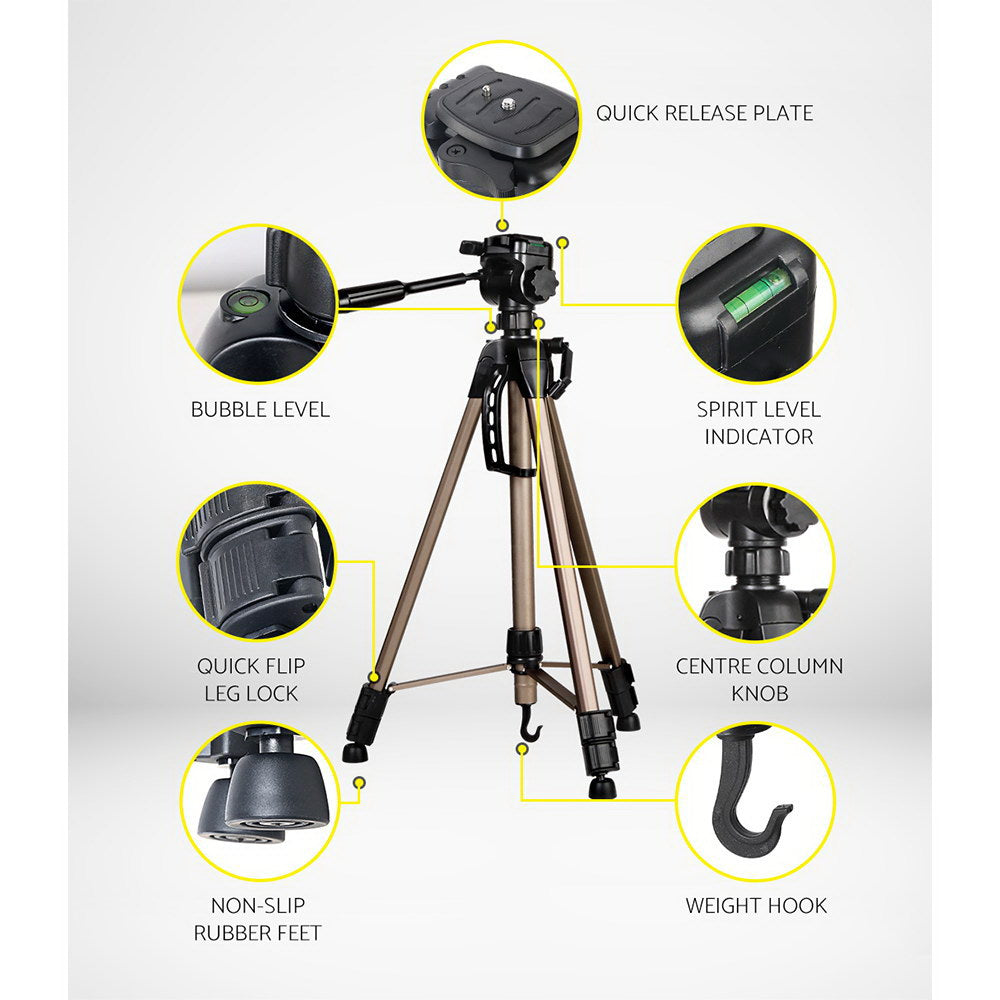 QUICK RELEASE PLATE

BUBBLE LEVEL

SPIRIT LEVEL INDICATOR

QUICK FLIP LEG LOCK

CENTRE COLUMN KNOB

NON-SLIP RUBBER FEET

WEIGHT HOOK