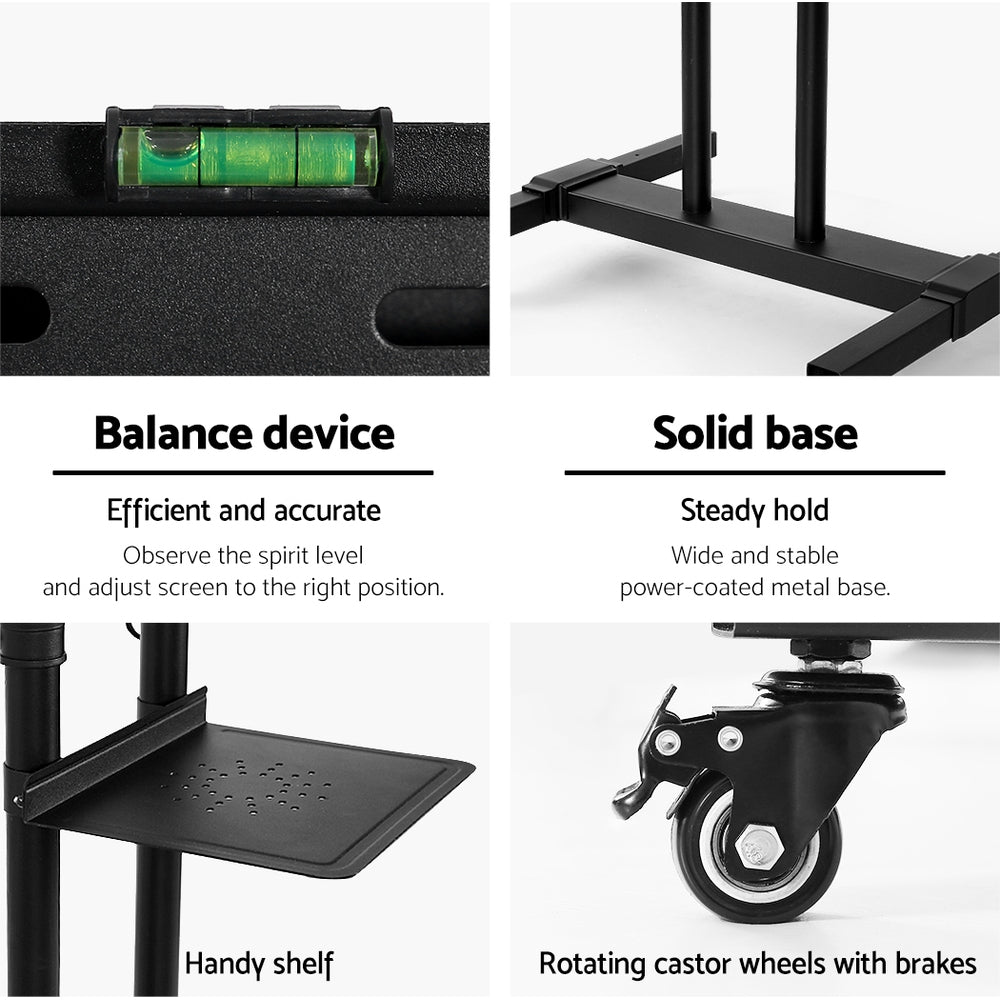 Balance device

Efficient and accurate

Observe the spirit level and adjust screen to the right position.

Solid base

Steady hold

Wide and stable power-coated metal base.

Handy shelf

Rotating castor wheels with brakes