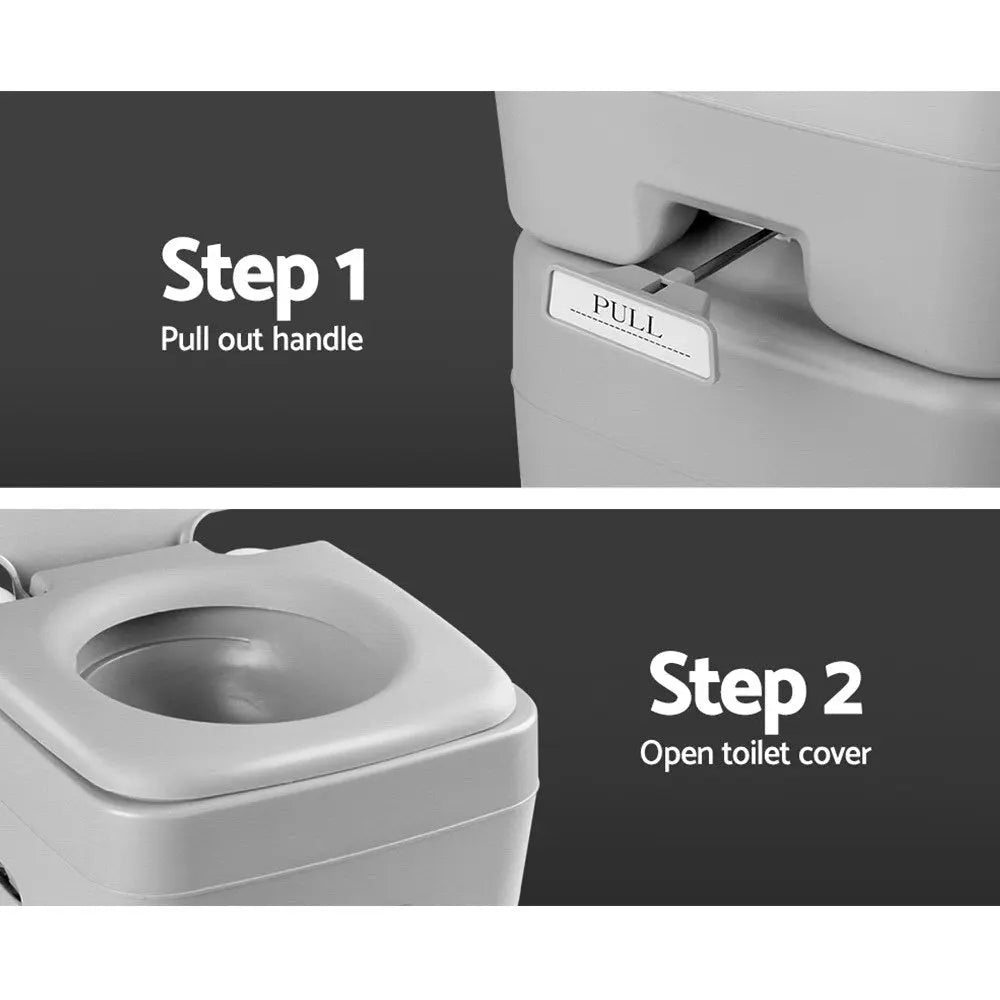 Step 1
Pull out handle

PULL

Step 2
Open toilet cover