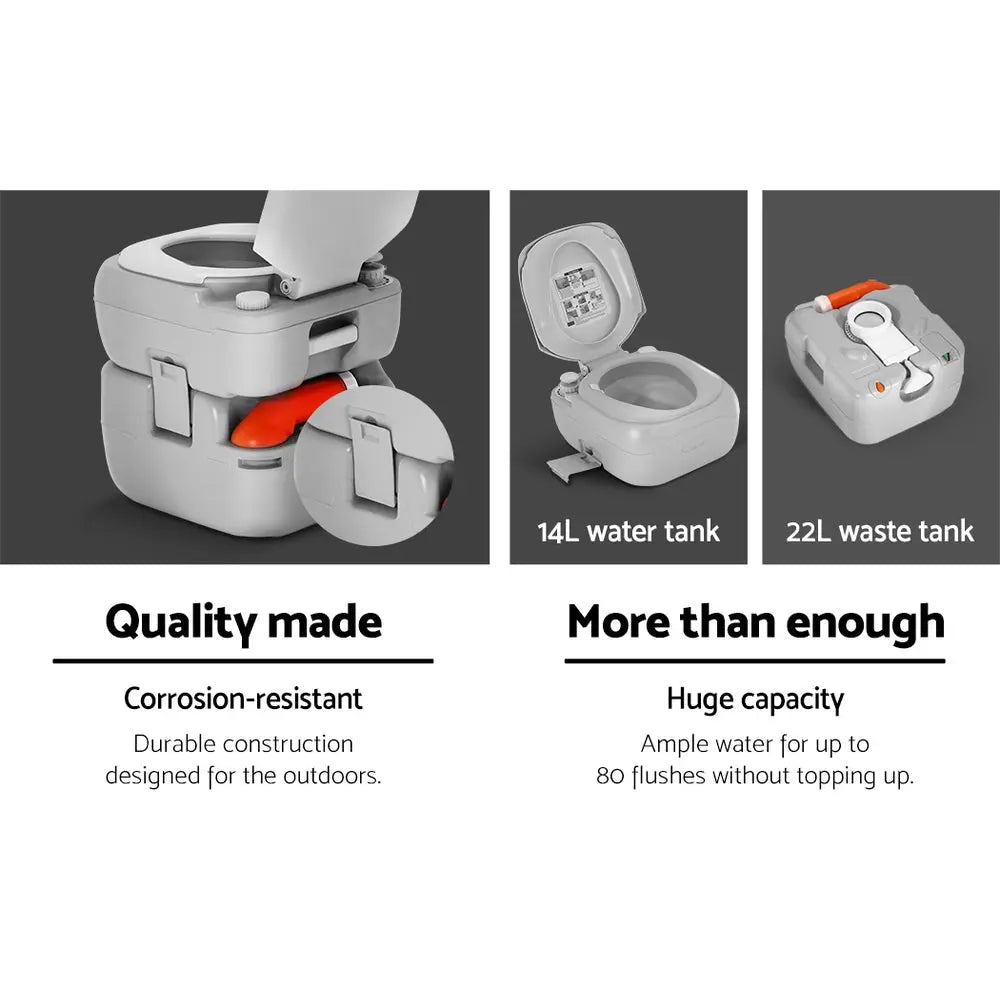 14L water tank

22L waste tank

Quality made

Corrosion-resistant

Durable construction designed for the outdoors.

More than enough

Huge capacity

Ample water for up to 80 flushes without topping up.