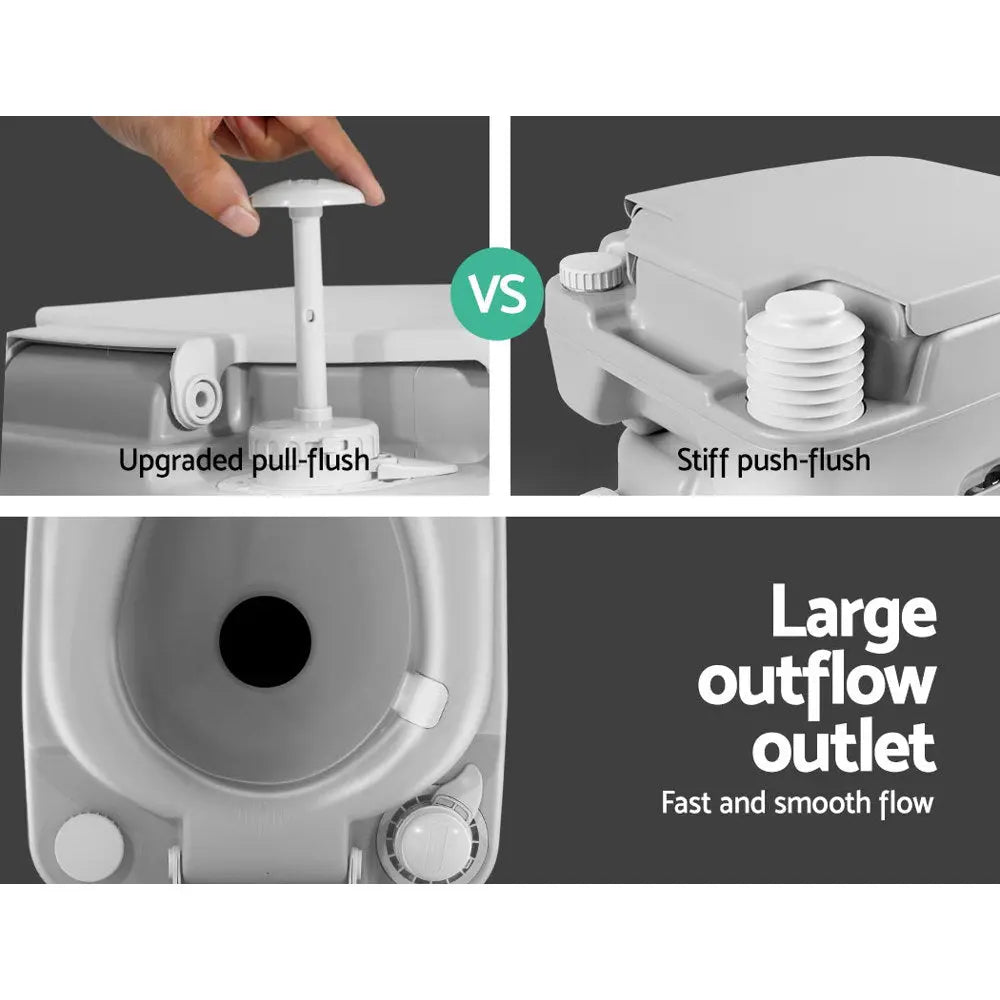 Upgraded pull-flush

VS

Stiff push-flush

Large outflow outlet

Fast and smooth flow