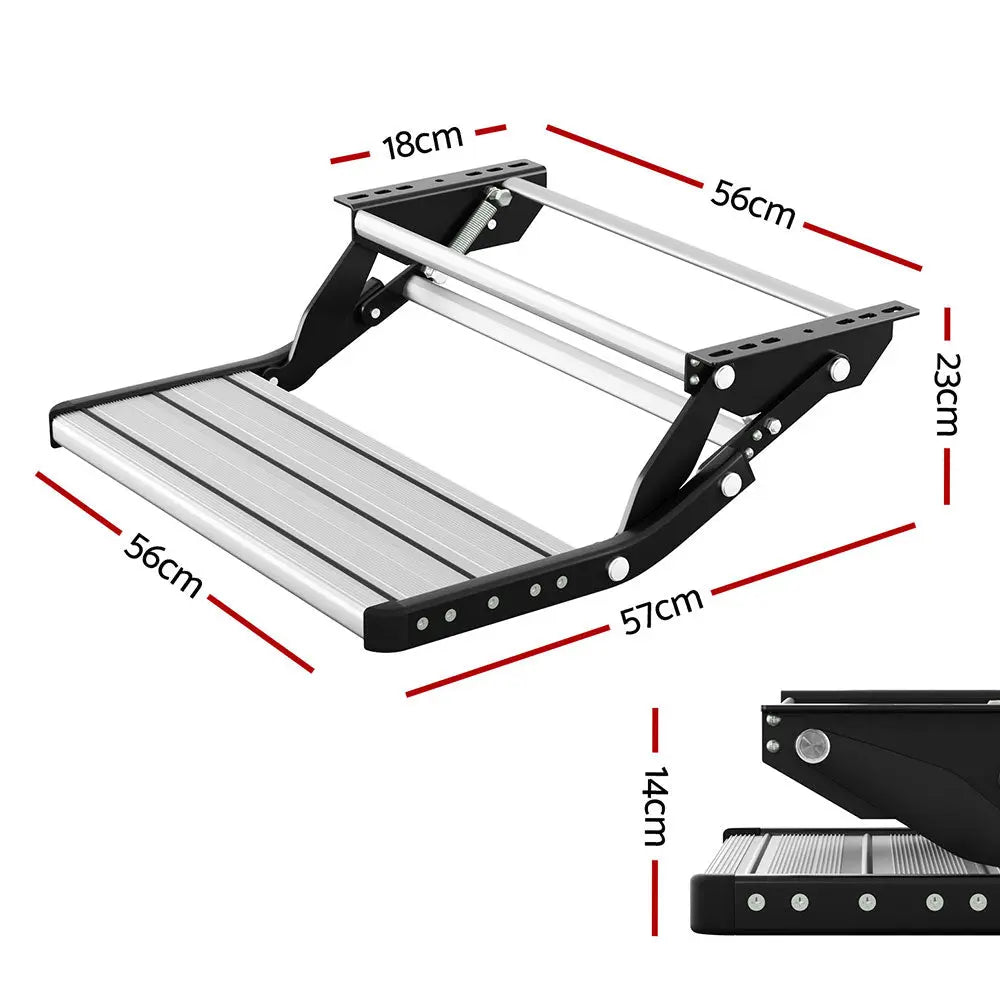 18cm
56cm
23cm
56cm
57cm
14cm