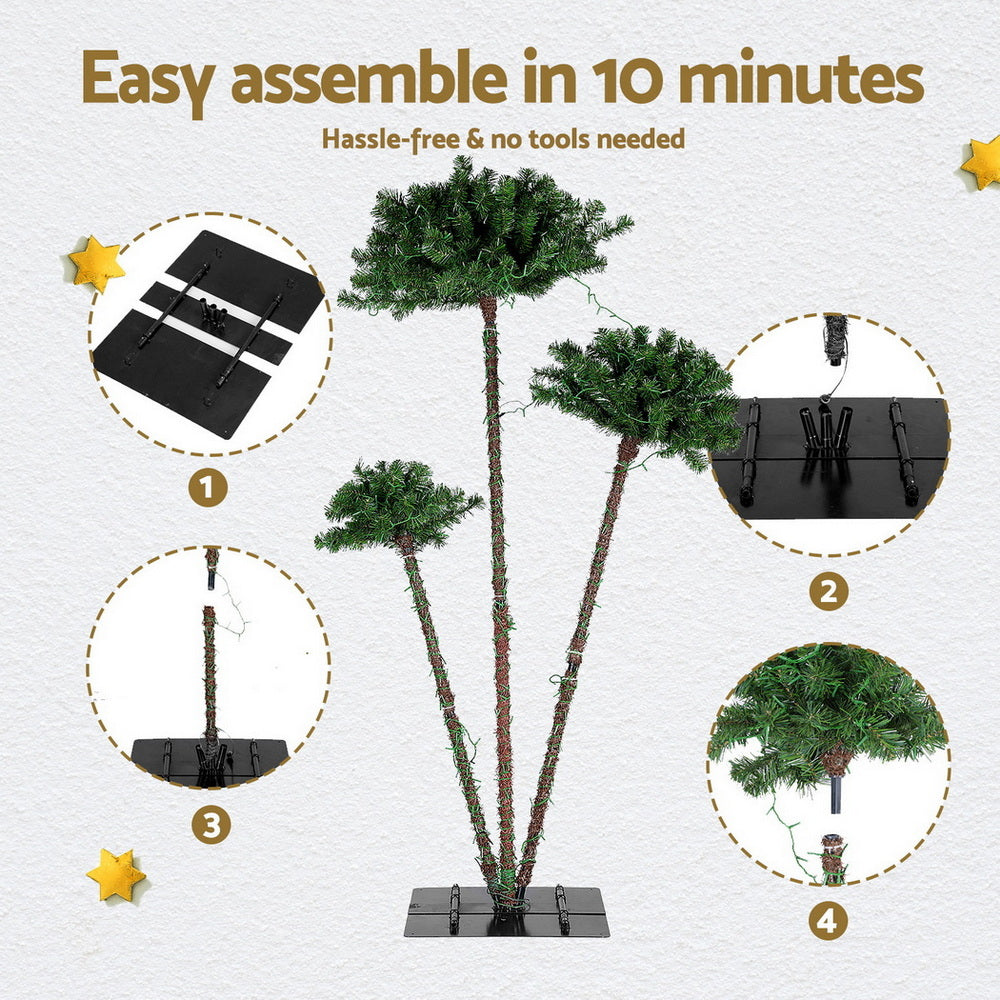 Easy assemble in 10 minutes

Hassle-free & no tools needed

1

2

3

4